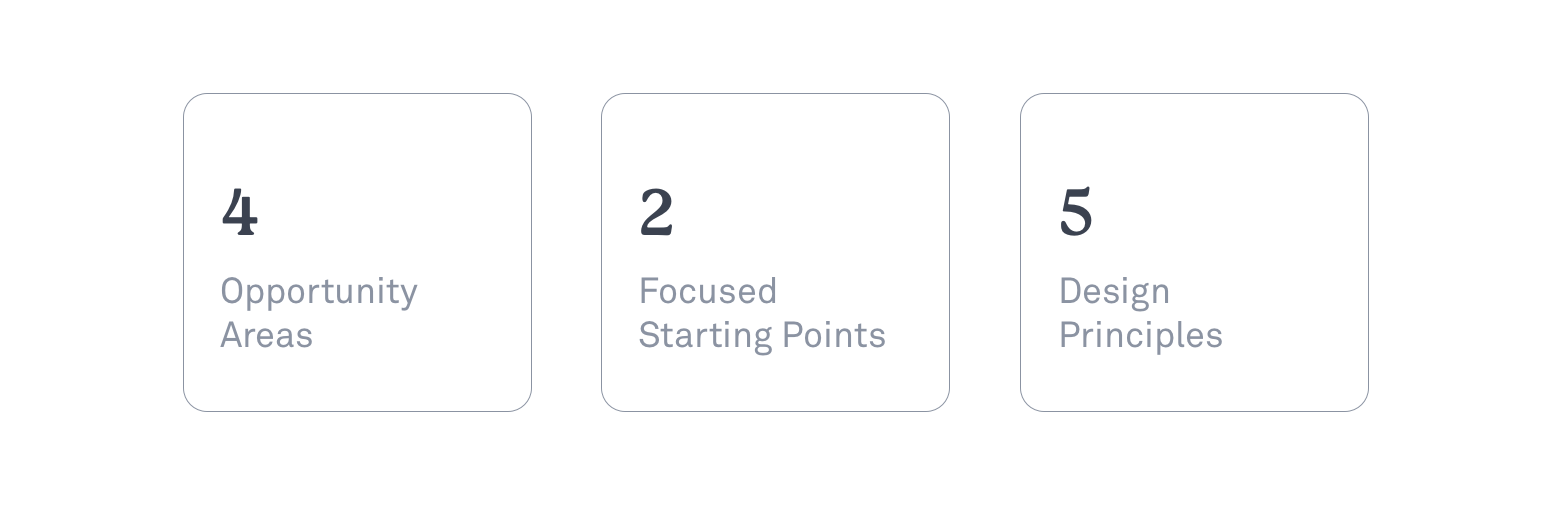 4

Opportunity Areas

2

Focused Starting Points

5

Design Principles